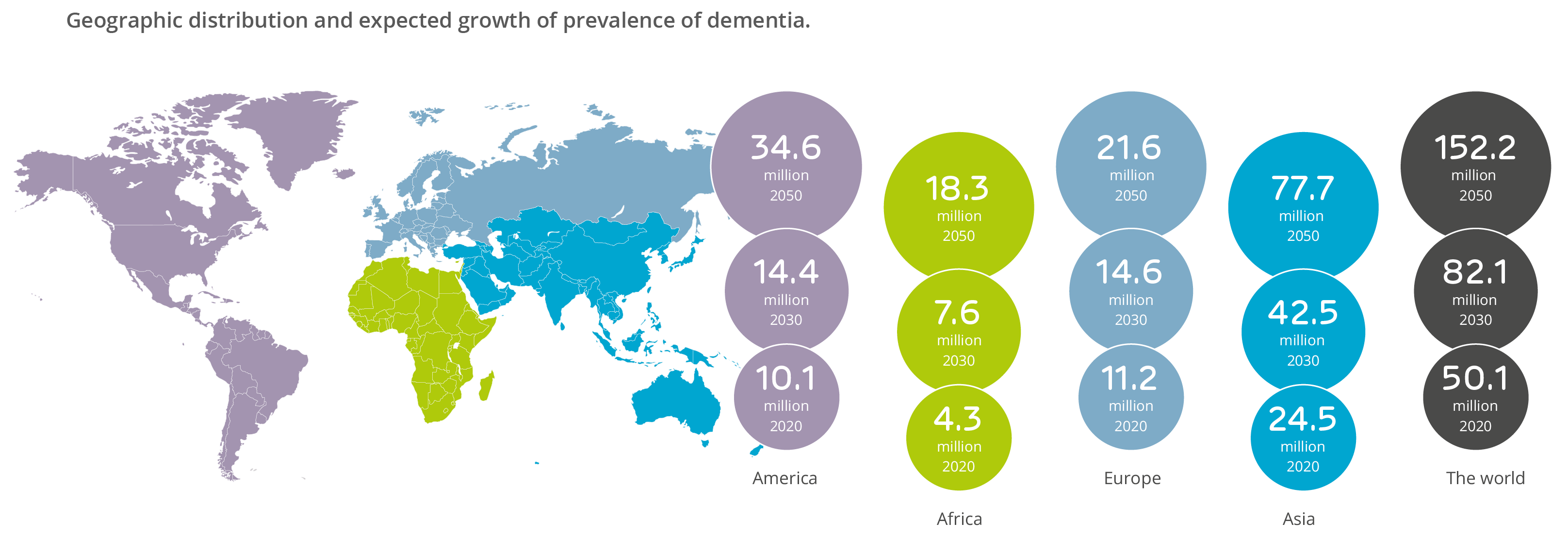 Geographic distribution and expected growth of prevalence of dementia.

34.6 million 2050

14.4 million 2030

10.1 million 2020

America

18.3 million 2050

7.6 million 2030

4.3 million 2020

Africa

21.6 million 2050

14.6 million 2030

11.2 million 2020

Europe

77.7 million 2050

42.5 million 2030

24.5 million 2020

Asia

152.2 million 2050

82.1 million 2030

50.1 million 2020

The world